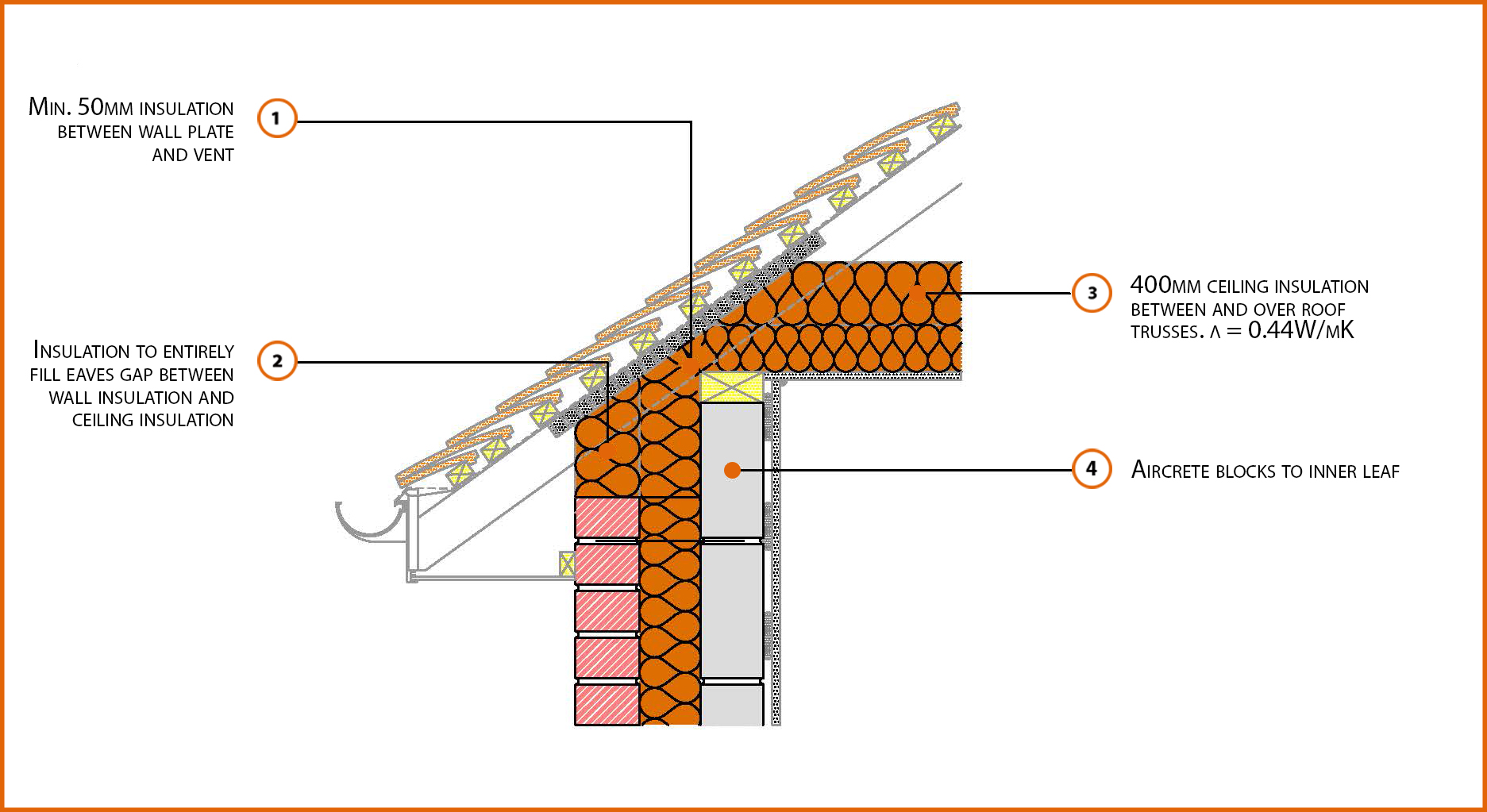 MIN. 50MM INSULATION BETWEEN WALL PLATE AND VENT

1

INSULATION TO ENTIRELY FILL EAVES GAP BETWEEN WALL INSULATION AND CEILING INSULATION

2

3

400MM CEILING INSULATION BETWEEN AND OVER ROOF TRUSSES. Λ = 0.44W/MK

4

AIRCRETE BLOCKS TO INNER LEAF