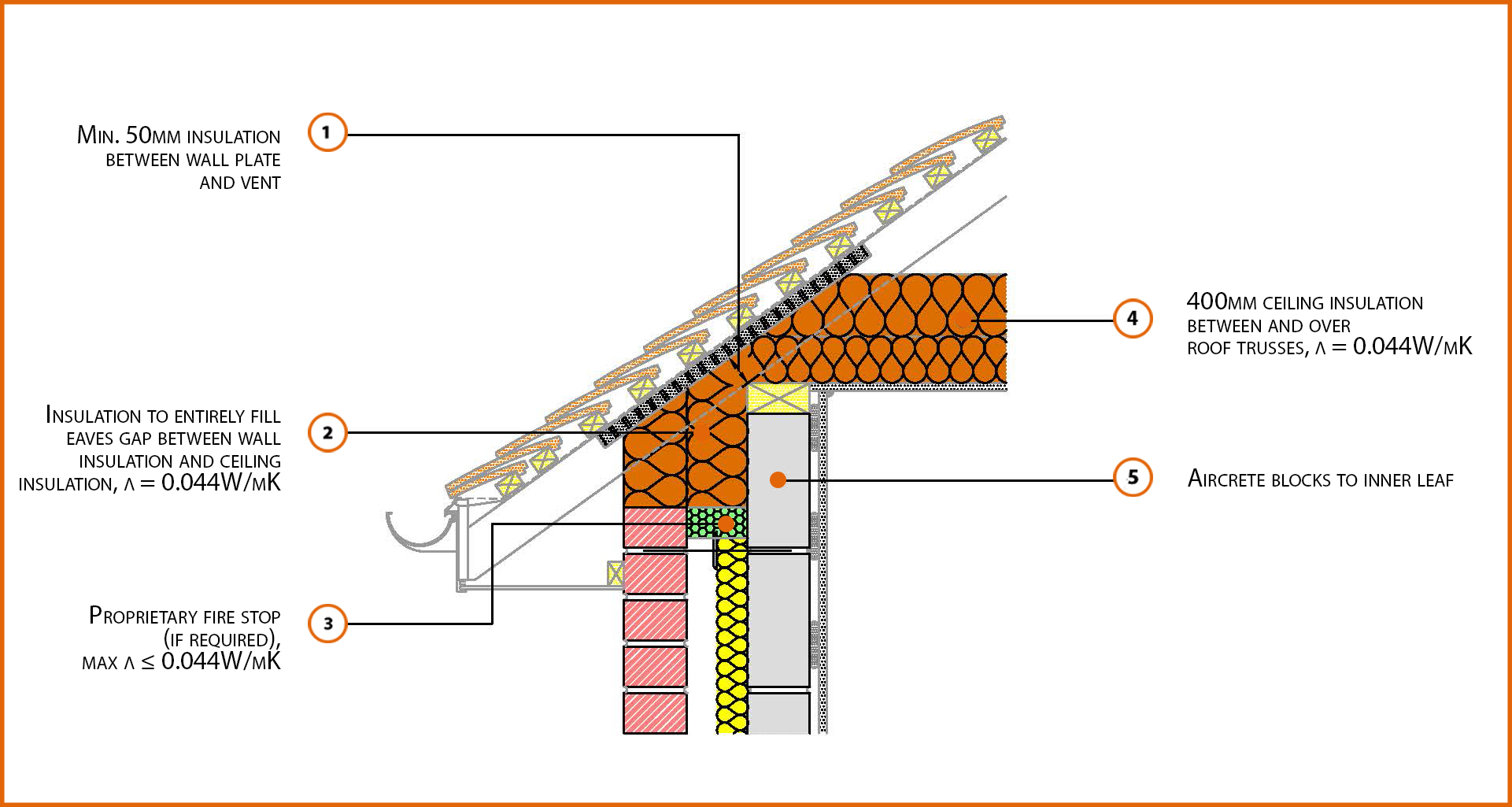 MIN. 50MM INSULATION BETWEEN WALL PLATE AND VENT

1

INSULATION TO ENTIRELY FILL EAVES GAP BETWEEN WALL INSULATION AND CEILING INSULATION, Λ = 0.044W/MK

2

PROPRIETARY FIRE STOP (IF REQUIRED), MAX Λ ≤ 0.044W/MK

3

4

400MM CEILING INSULATION BETWEEN AND OVER ROOF TRUSSES, Λ = 0.044W/MK

5

AIRCRETE BLOCKS TO INNER LEAF