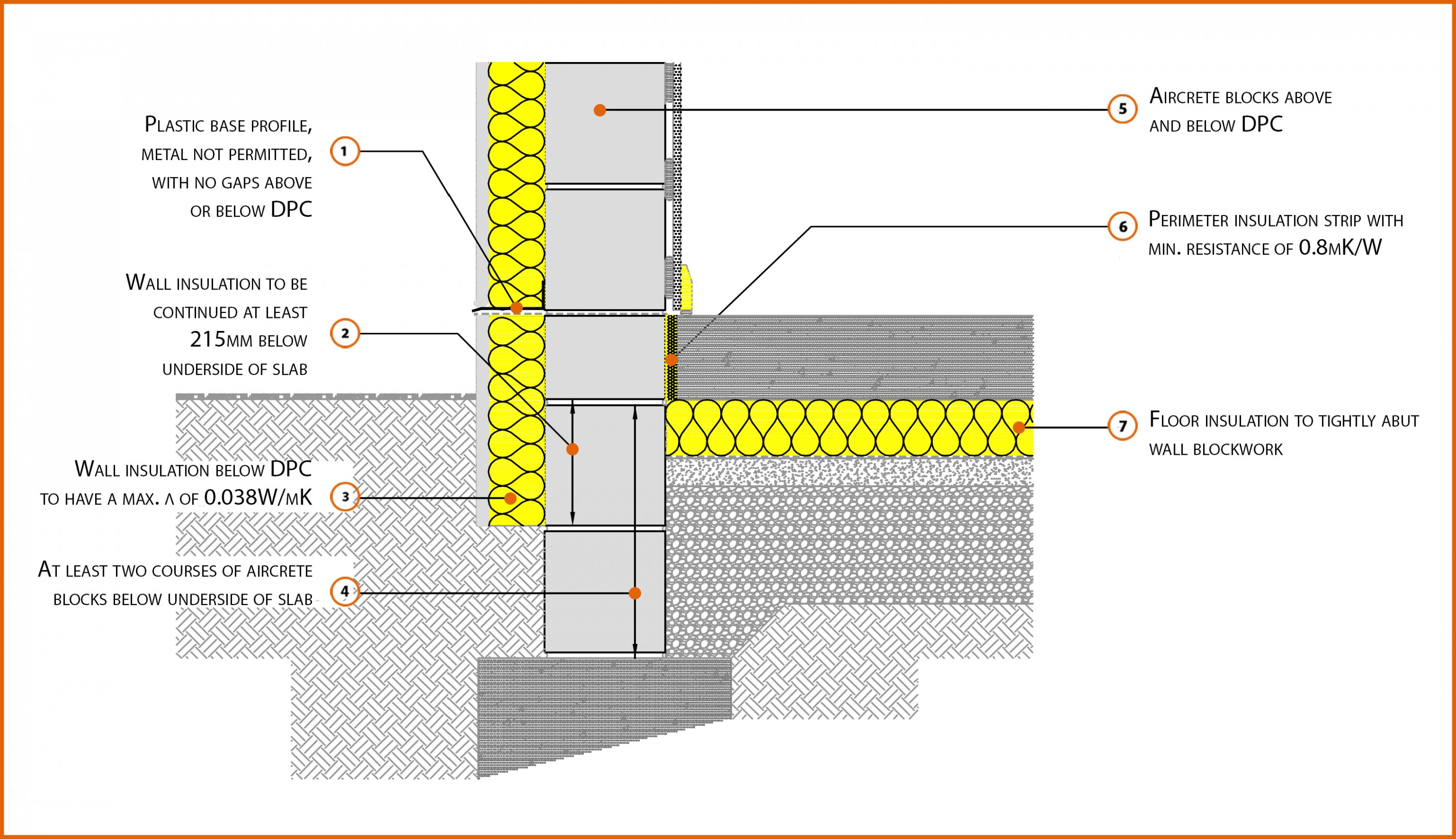 Plastic base profile, metal not permitted, with no gaps above or below DPC

1

Wall insulation to be continued at least 215mm below underside of slab

2

Wall insulation below DPC to have a max. λ of 0.038W/mK

3

At least two courses of aircrete blocks below underside of slab

4

5

Aircrete blocks above and below DPC

6

Perimeter insulation strip with min. resistance of 0.8mK/W

7

Floor insulation to tightly abut wall blockwork